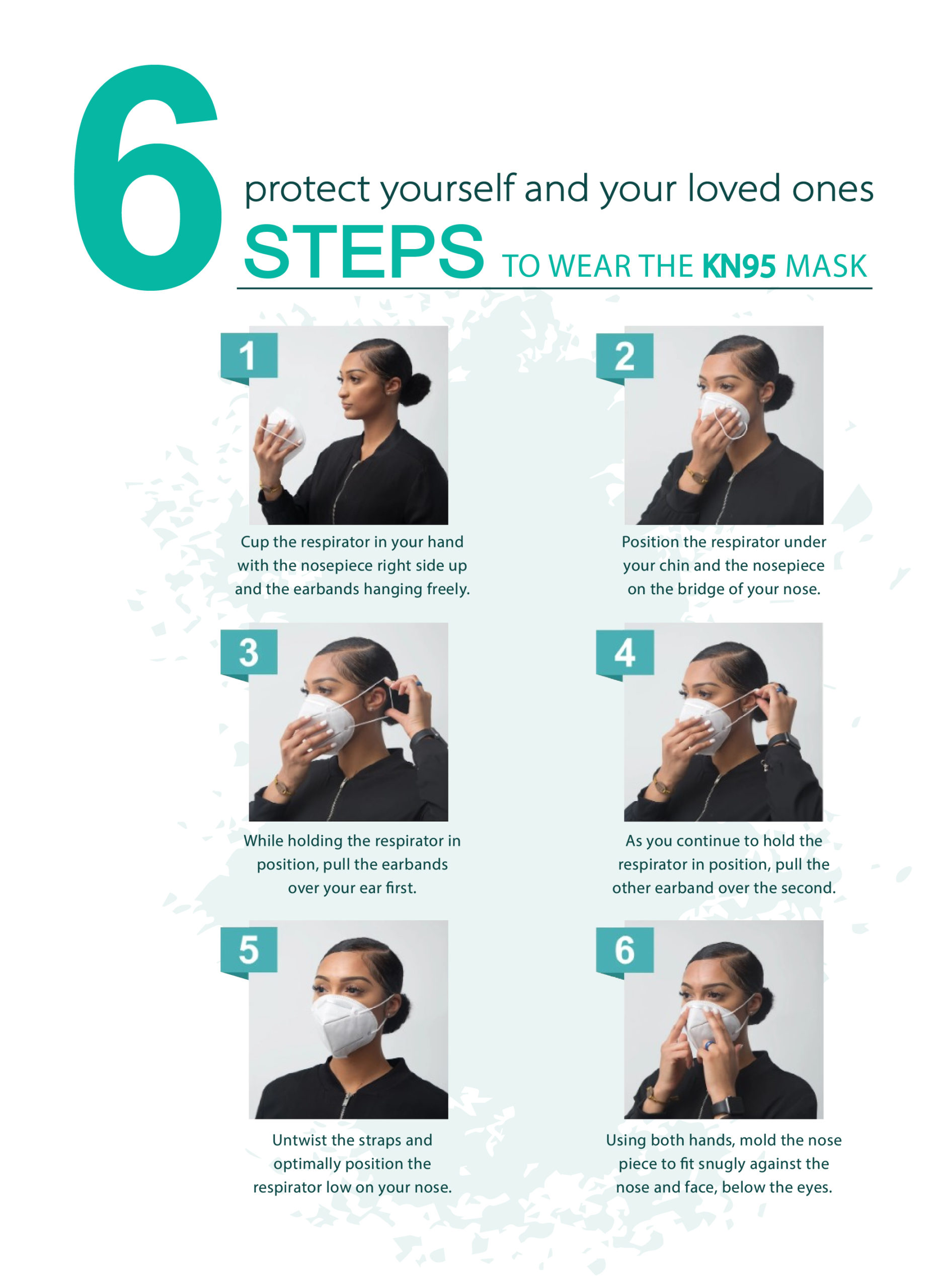 6

protect yourself and your loved ones

STEPS TO WEAR THE KN95 MASK

1

Cup the respirator in your hand with the nosepiece right side up and the earbands hanging freely.

2

Position the respirator under your chin and the nosepiece on the bridge of your nose.

3

While holding the respirator in position, pull the earbands over your ear first.

4

As you continue to hold the respirator in position, pull the other earband over the second.

5

Untwist the straps and optimally position the respirator low on your nose.

6

Using both hands, mold the nose piece to fit snugly against the nose and face, below the eyes.